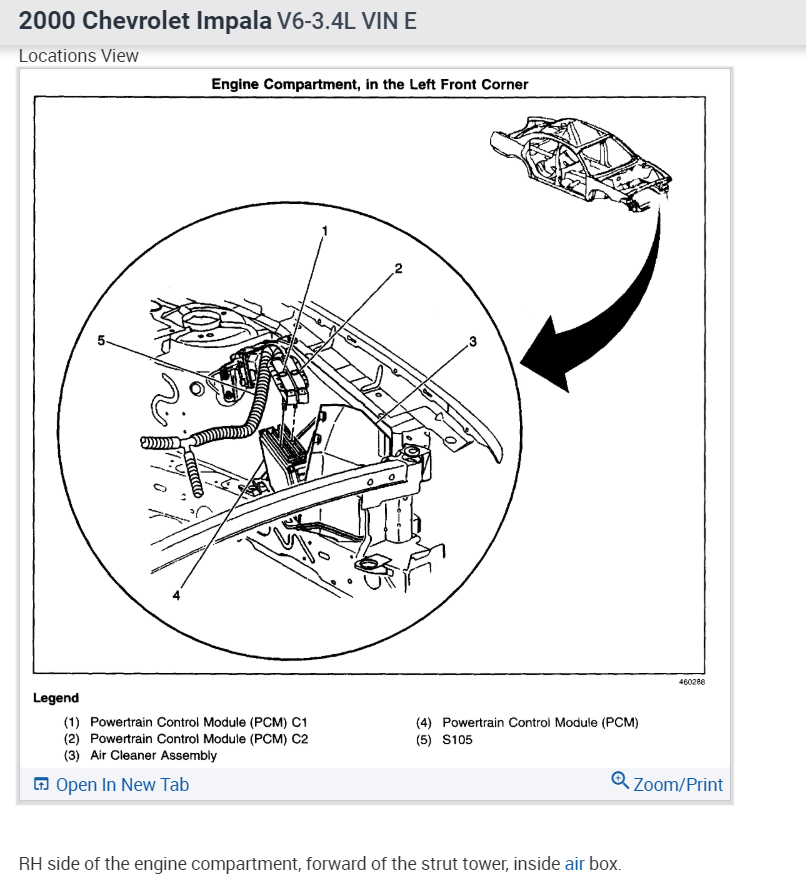 2000 Chevrolet Impala V6-3.4L VIN E

Locations View

Engine Compartment, in the Left Front Corner

1

2

3

4

5

460288

Legend

(1) Powertrain Control Module (PCM) C1
(2) Powertrain Control Module (PCM) C2
(3) Air Cleaner Assembly

(4) Powertrain Control Module (PCM)
(5) S105

Open In New Tab

Zoom/Print

RH side of the engine compartment, forward of the strut tower, inside air box.